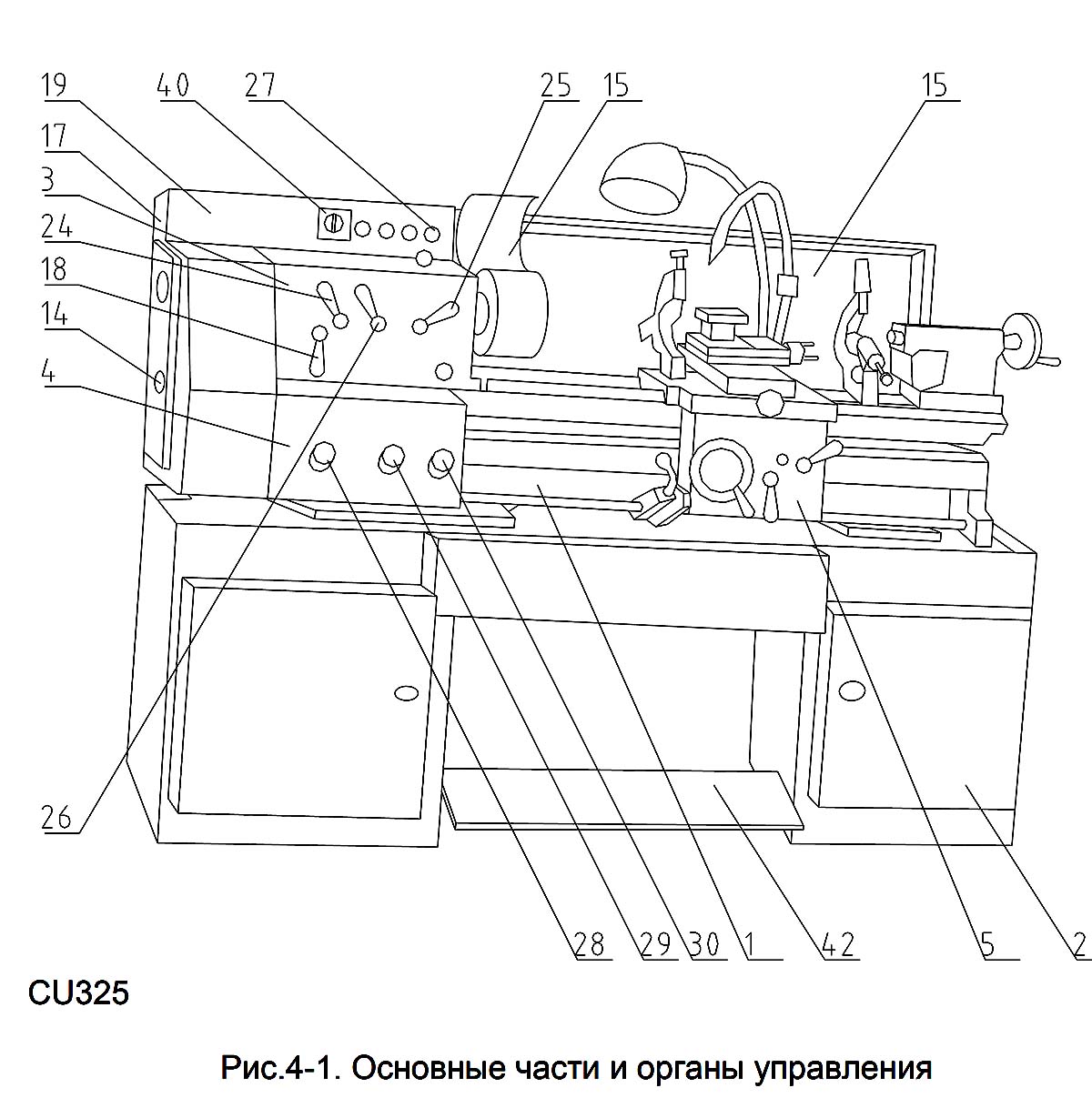 19
40
27
25
15
15
17
3
24
18
14
4
26
28
29
30
1
42
5
2

CU325

Рис.4-1. Основные части и органы управления